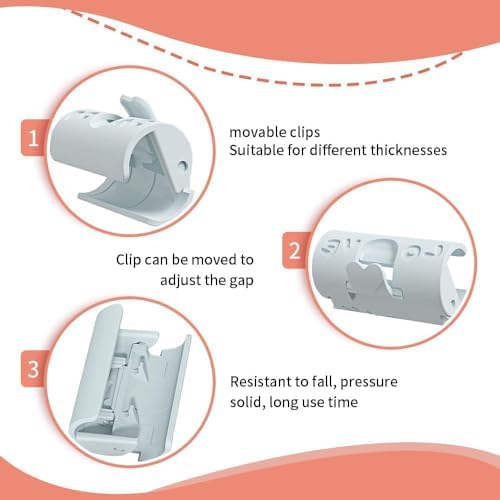 1

movable clips
Suitable for different thicknesses

2

Clip can be moved to adjust the gap

3

Resistant to fall, pressure solid, long use time