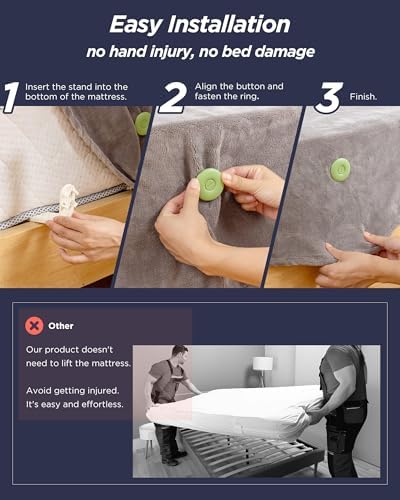 Easy Installation
no hand injury, no bed damage

1 Insert the stand into the bottom of the mattress.

2 Align the button and fasten the ring.

3 Finish.

Other

Our product doesn't need to lift the mattress.

Avoid getting injured. It's easy and effortless.