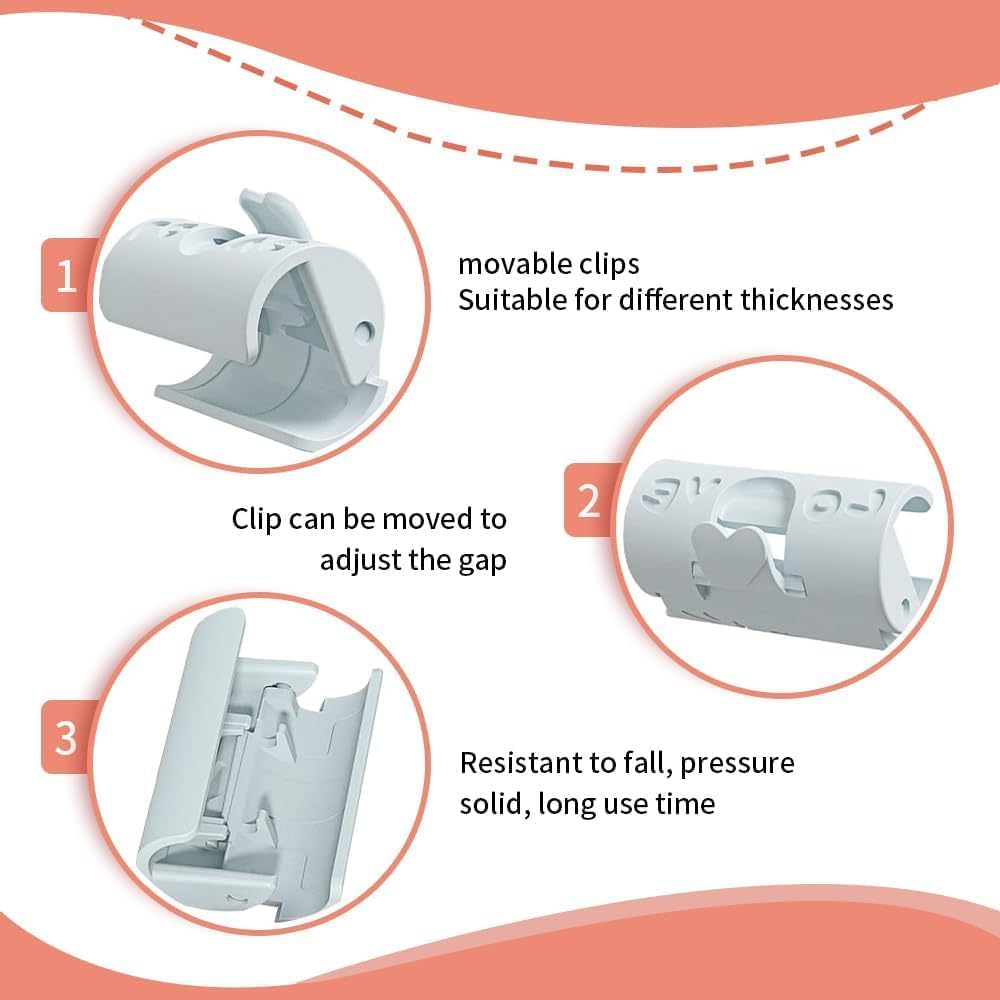 1

movable clips
Suitable for different thicknesses

2

Clip can be moved to
adjust the gap

3

Resistant to fall, pressure
solid, long use time