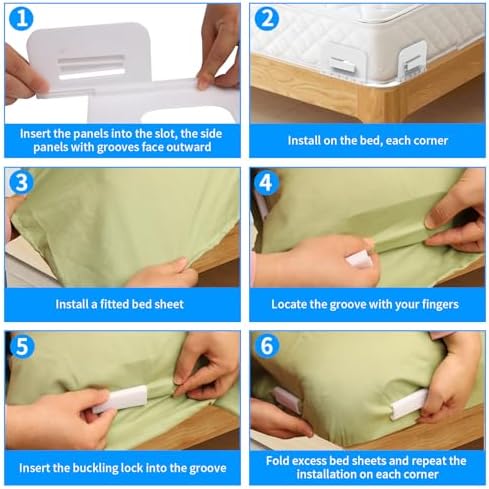 1

Insert the panels into the slot, the side panels with grooves face outward

2

Install on the bed, each corner

3

Install a fitted bed sheet

4

Locate the groove with your fingers

5

Insert the buckling lock into the groove

6

Fold excess bed sheets and repeat the installation on each corner