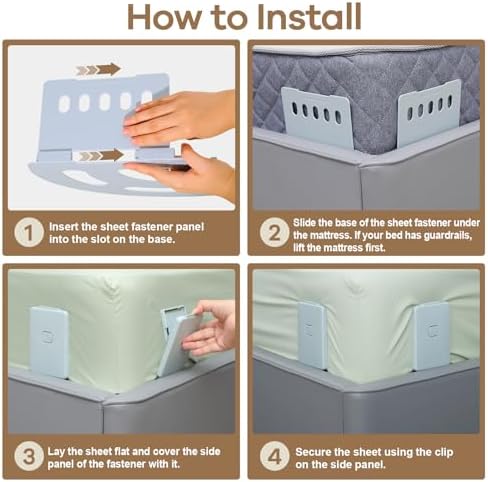 How to Install

1 Insert the sheet fastener panel into the slot on the base.

2 Slide the base of the sheet fastener under the mattress. If your bed has guardrails, lift the mattress first.

3 Lay the sheet flat and cover the side panel of the fastener with it.

4 Secure the sheet using the clip on the side panel.