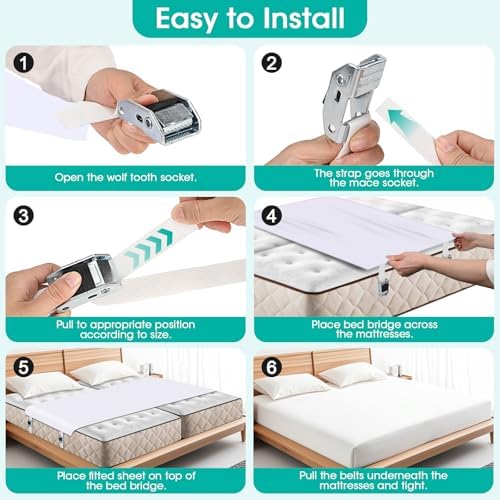 Easy to Install

1

Open the wolf tooth socket.

2

The strap goes through the mace socket.

3

Pull to appropriate position according to size.

4

Place bed bridge across the mattresses.

5

Place fitted sheet on top of the bed bridge.

6

Pull the belts underneath the mattresses and tight.