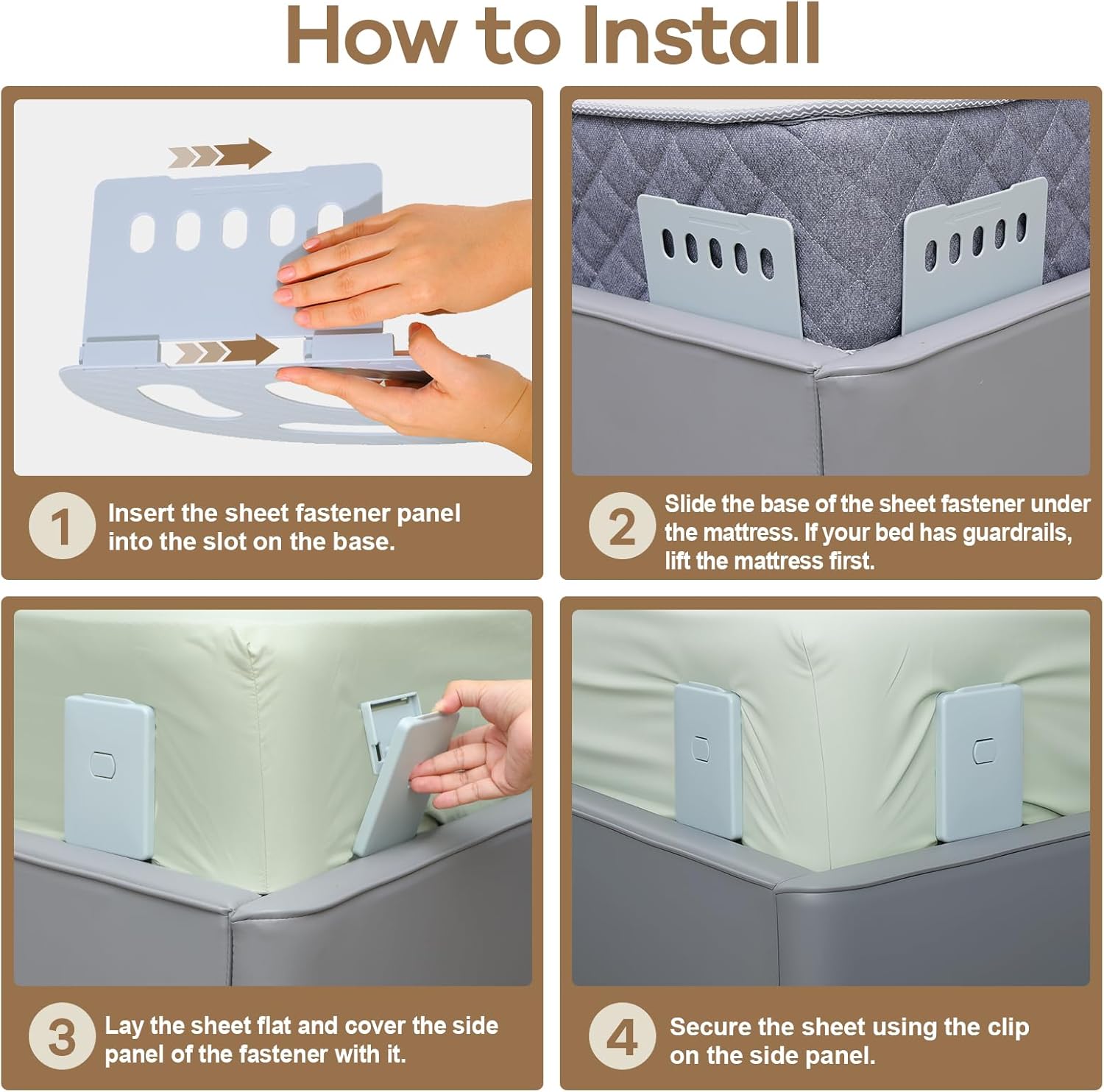 How to Install

1 Insert the sheet fastener panel into the slot on the base.

2 Slide the base of the sheet fastener under the mattress. If your bed has guardrails, lift the mattress first.

3 Lay the sheet flat and cover the side panel of the fastener with it.

4 Secure the sheet using the clip on the side panel.