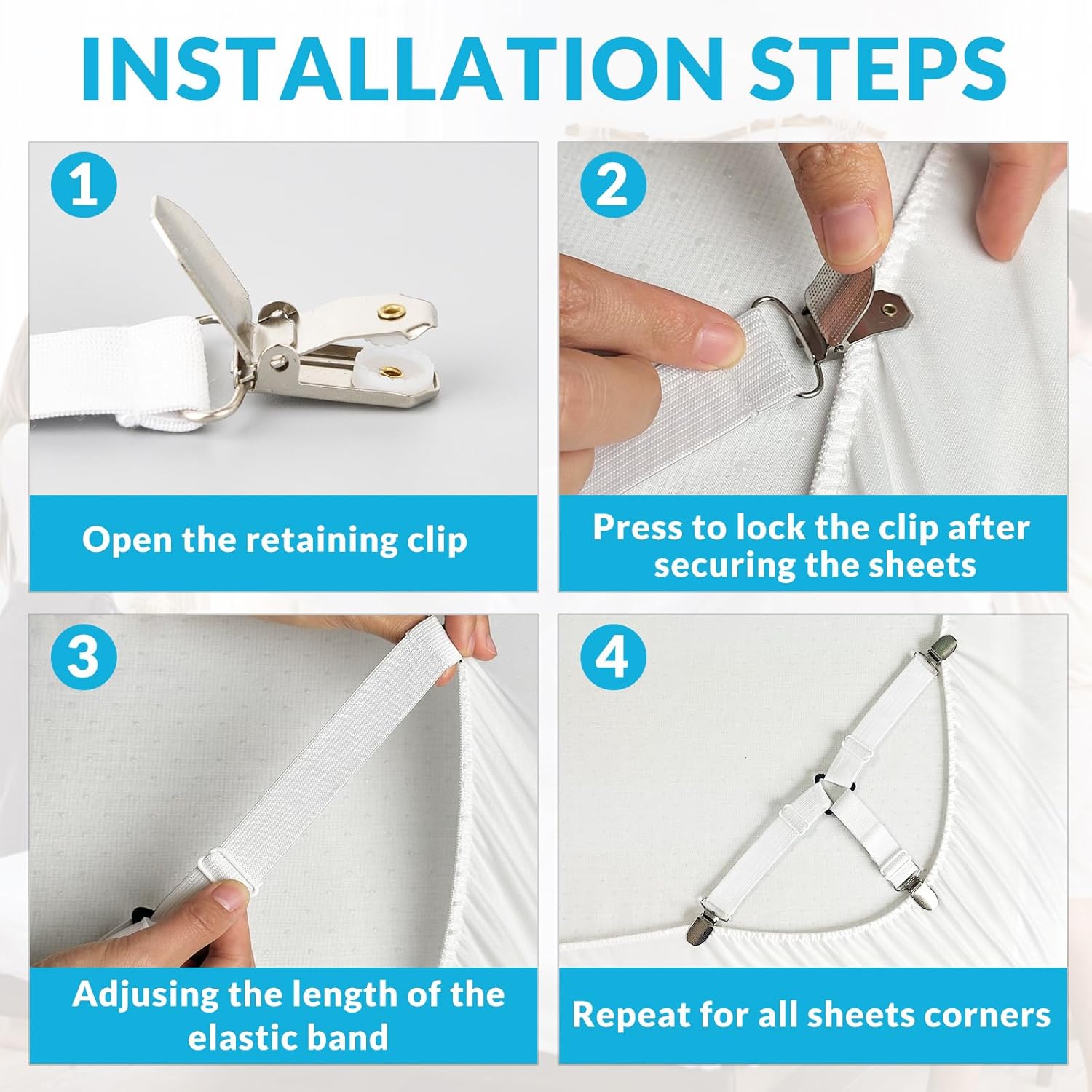 INSTALLATION STEPS

1

Open the retaining clip

2

Press to lock the clip after securing the sheets

3

Adjusing the length of the elastic band

4

Repeat for all sheets corners