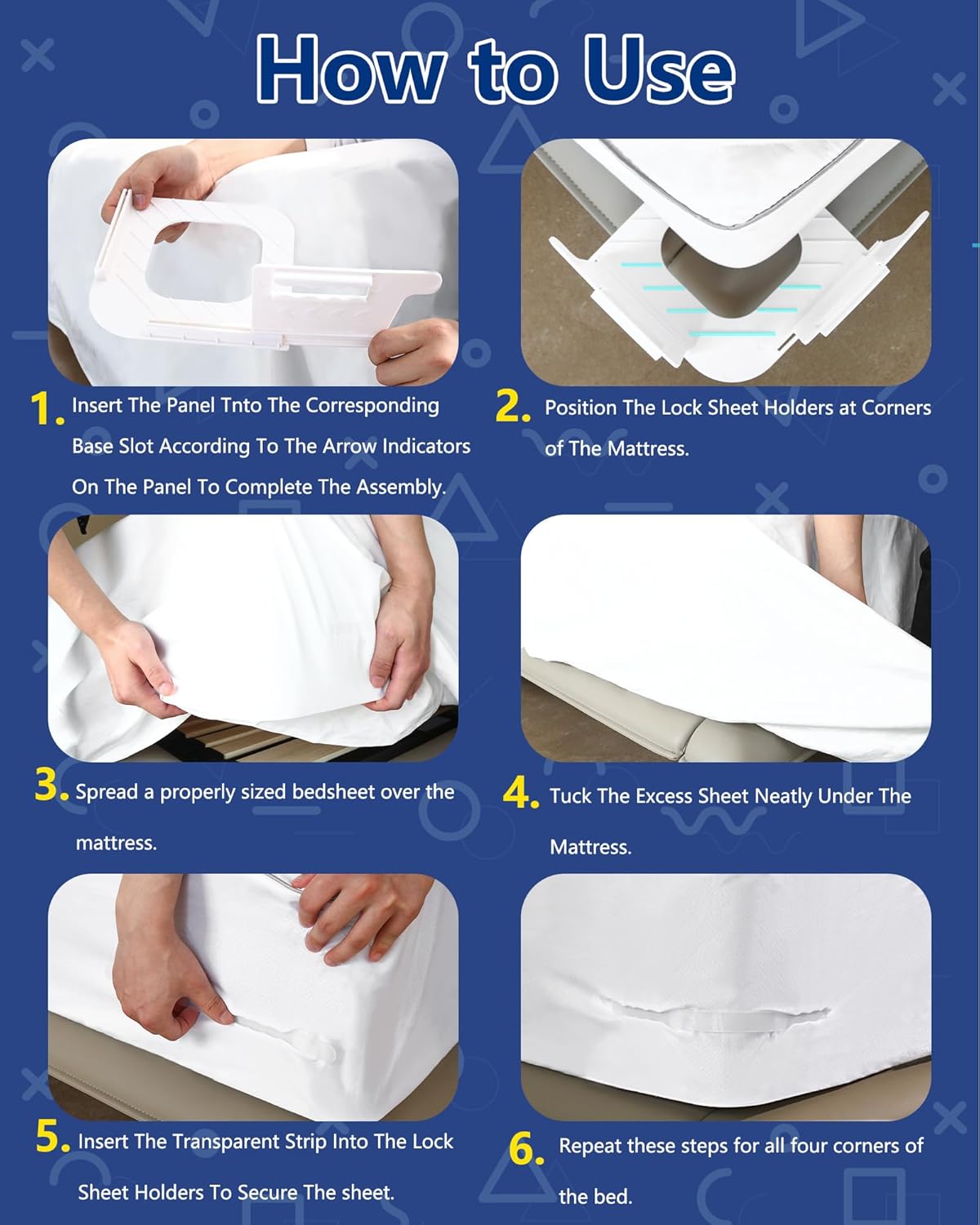 How to Use

1. Insert The Panel Tnto The Corresponding Base Slot According To The Arrow Indicators On The Panel To Complete The Assembly.

2. Position The Lock Sheet Holders at Corners of The Mattress.

3. Spread a properly sized bedsheet over the mattress.

4. Tuck The Excess Sheet Neatly Under The Mattress.

5. Insert The Transparent Strip Into The Lock Sheet Holders To Secure The sheet.

6. Repeat these steps for all four corners of the bed.