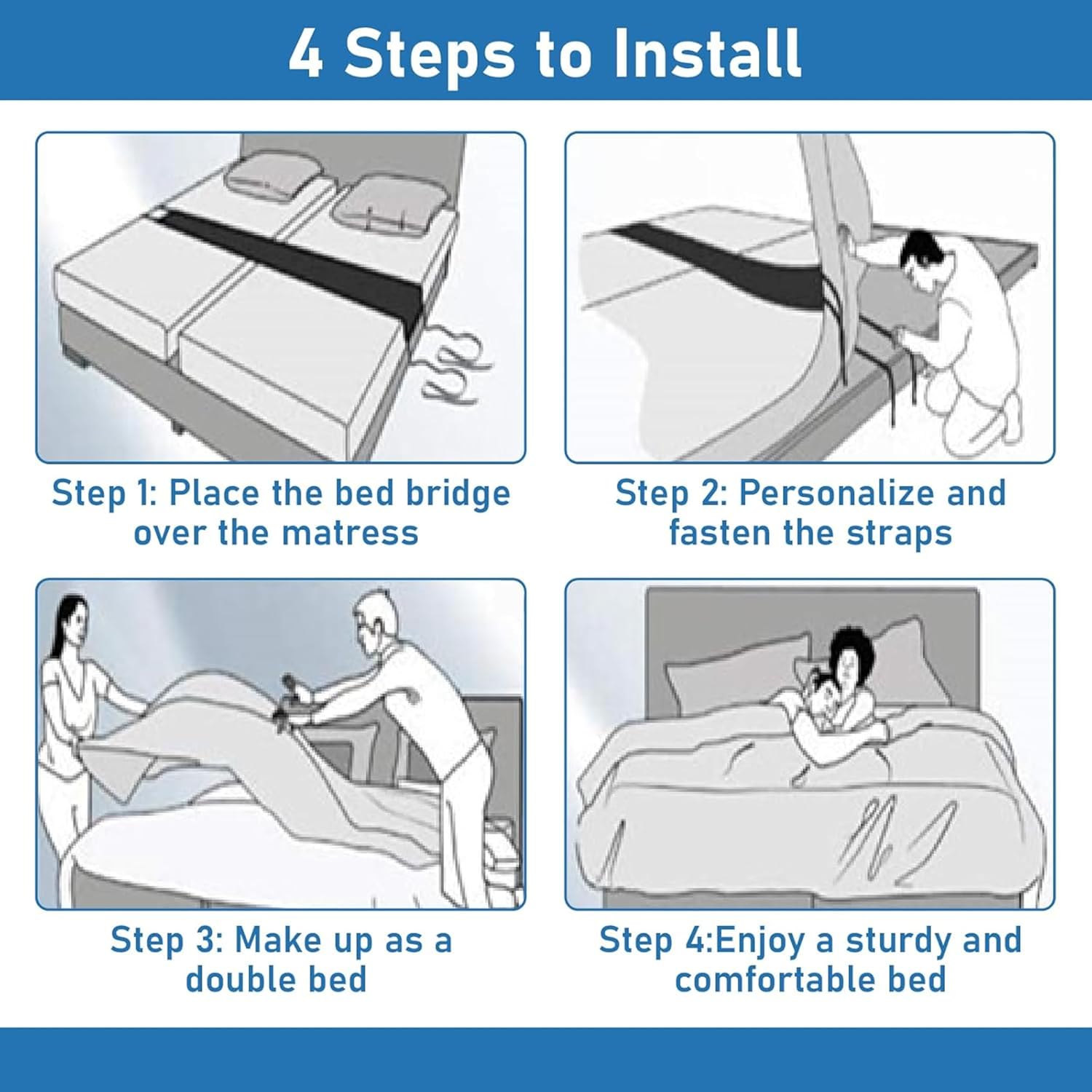 4 Steps to Install

Step 1: Place the bed bridge over the matress

Step 2: Personalize and fasten the straps

Step 3: Make up as a double bed

Step 4:Enjoy a sturdy and comfortable bed